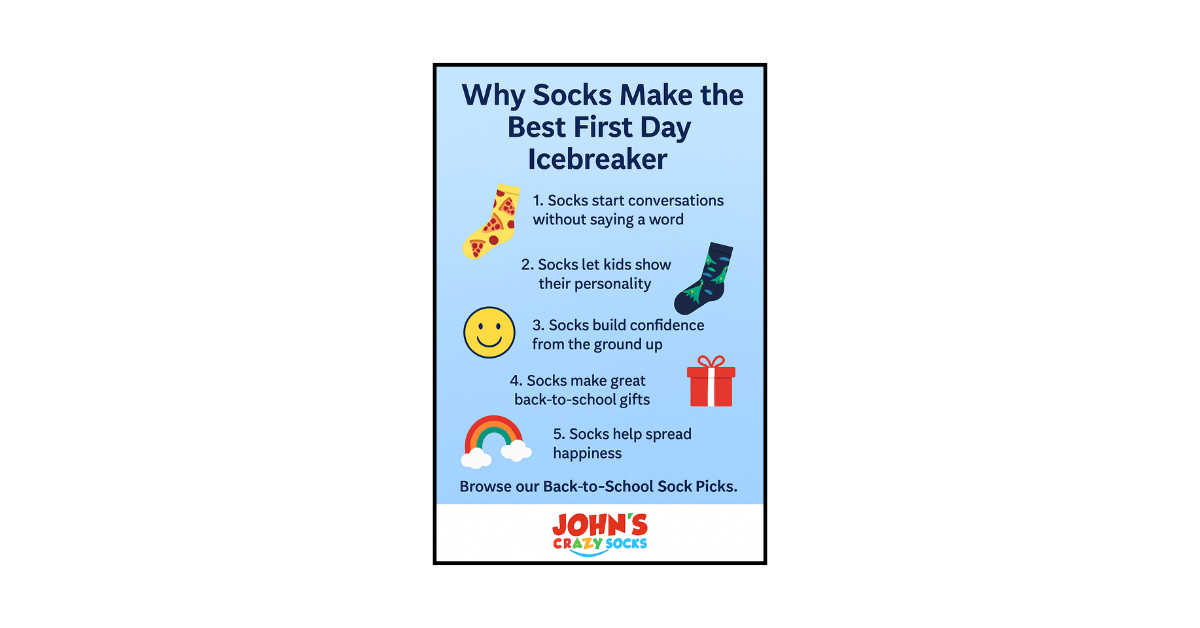 Why Socks Make the Best First Day Icebreaker

1. Socks start conversations without saying a word

2. Socks let kids show their personality

3. Socks build confidence from the ground up

4. Socks make great back-to-school gifts

5. Socks help spread happiness

Browse our Back-to-School Sock Picks.

JOHN'S CRAZY SOCKS